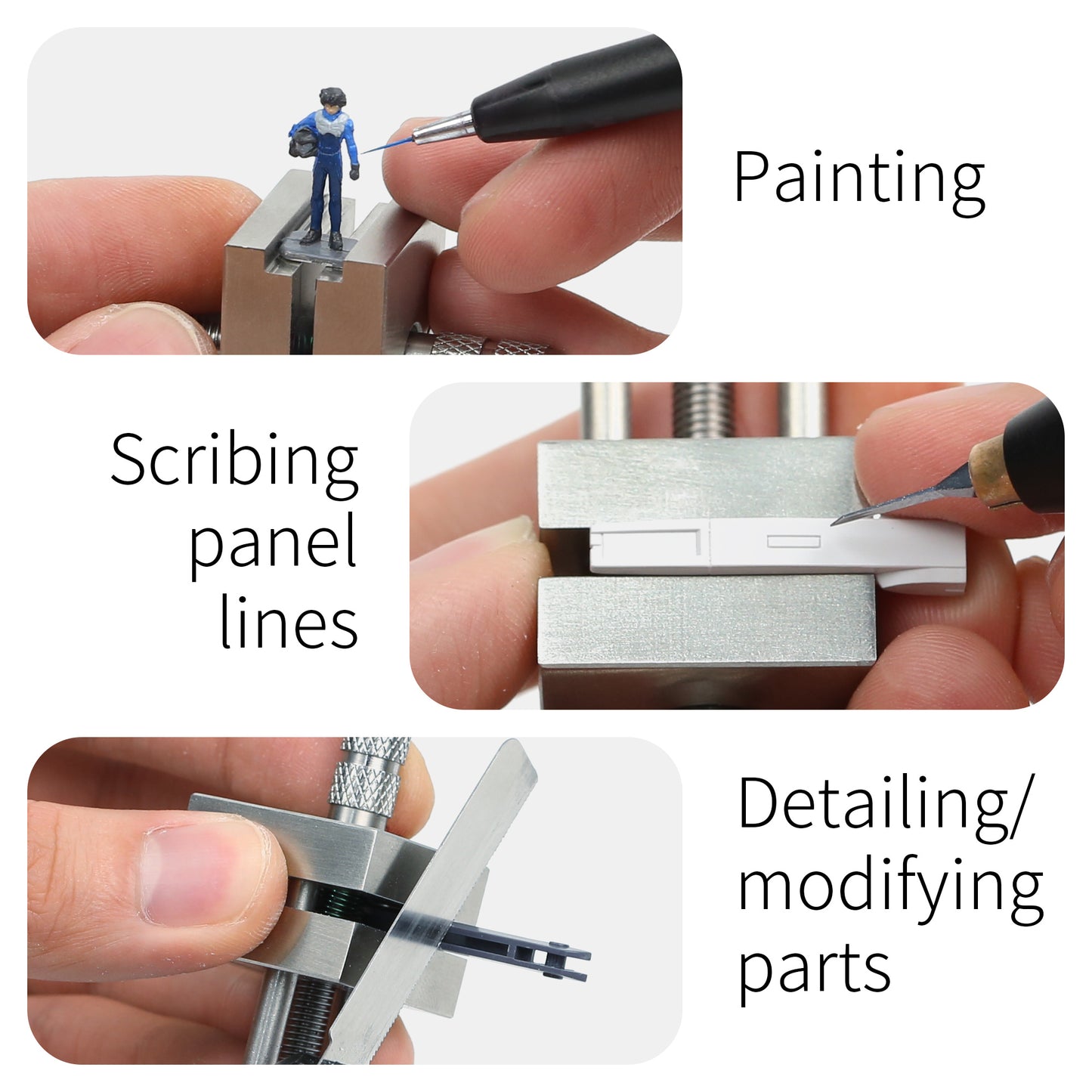 Painting

Scribing panel lines

Detailing/ modifying parts