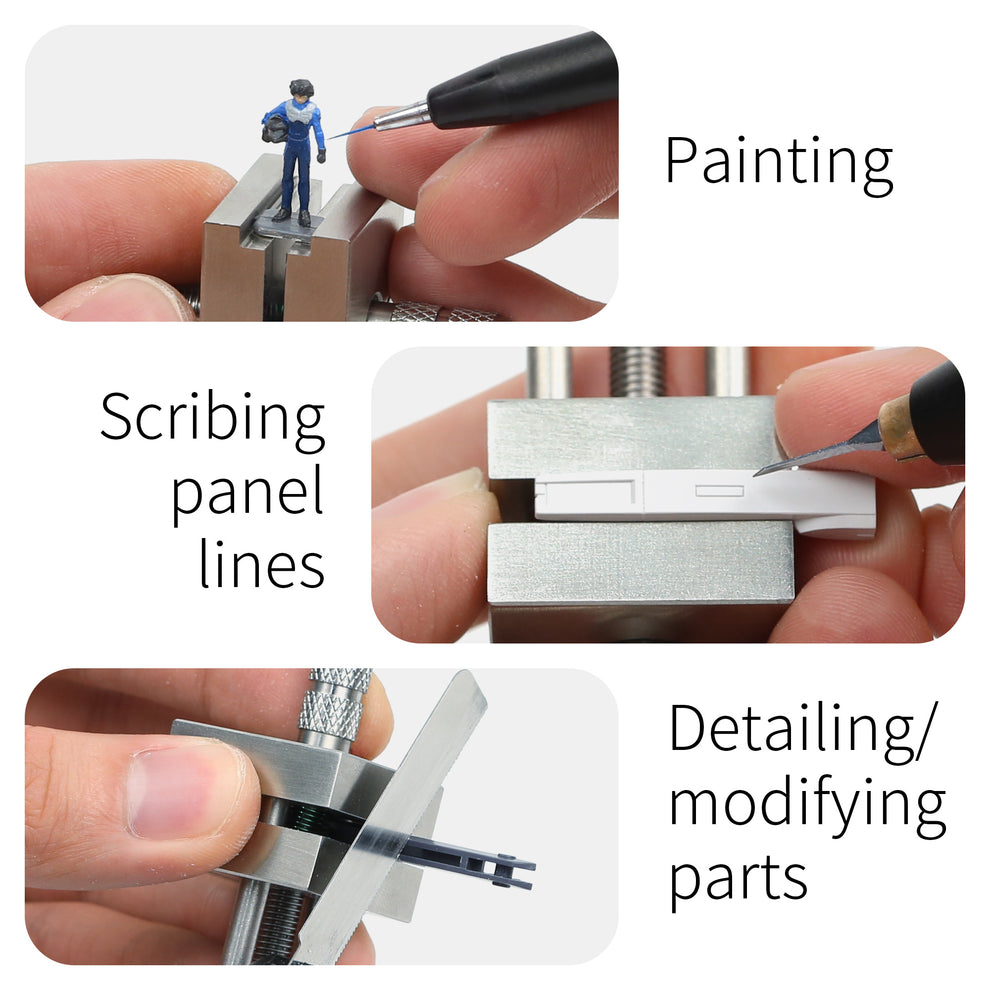 Painting

Scribing panel lines

Detailing/ modifying parts